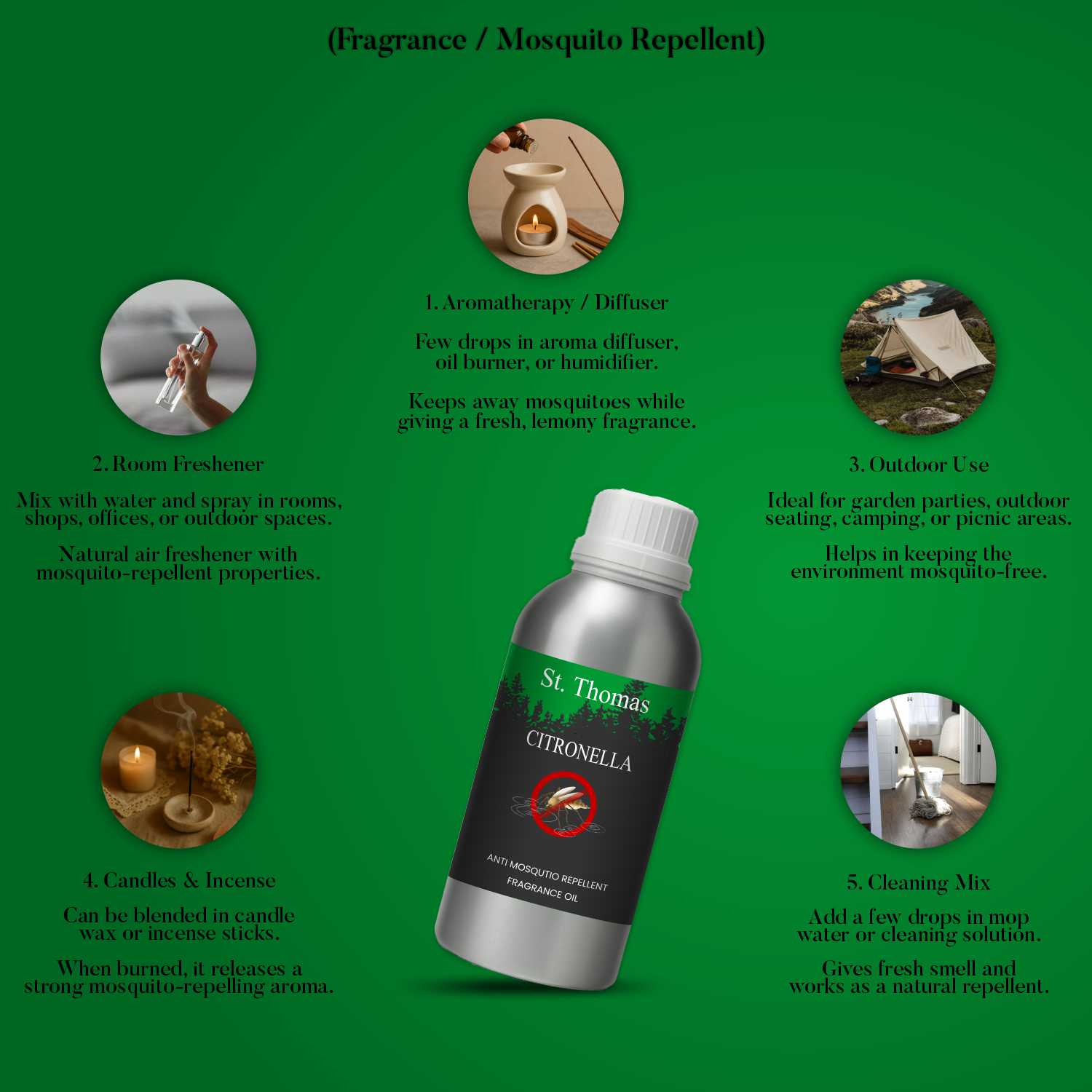 (Fragrance / Mosquito Repellent)

1. Aromatherapy / Diffuser

Few drops in aroma diffuser, oil burner, or humidifier.

Keeps away mosquitoes while giving a fresh, lemony fragrance.

2. Room Freshener

Mix with water and spray in rooms, shops, offices, or outdoor spaces.

Natural air freshener with mosquito-repellent properties.

3. Outdoor Use

Ideal for garden parties, outdoor seating, camping, or picnic areas.

Helps in keeping the environment mosquito-free.

St. Thomas

CITRONELLA

ANTI MOSQUTIO REPELLENT FRAGRANCE OIL

4. Candles & Incense

Can be blended in candle wax or incense sticks.

When burned, it releases a strong mosquito-repelling aroma.

5. Cleaning Mix

Add a few drops in mop water or cleaning solution.

Gives fresh smell and works as a natural repellent.