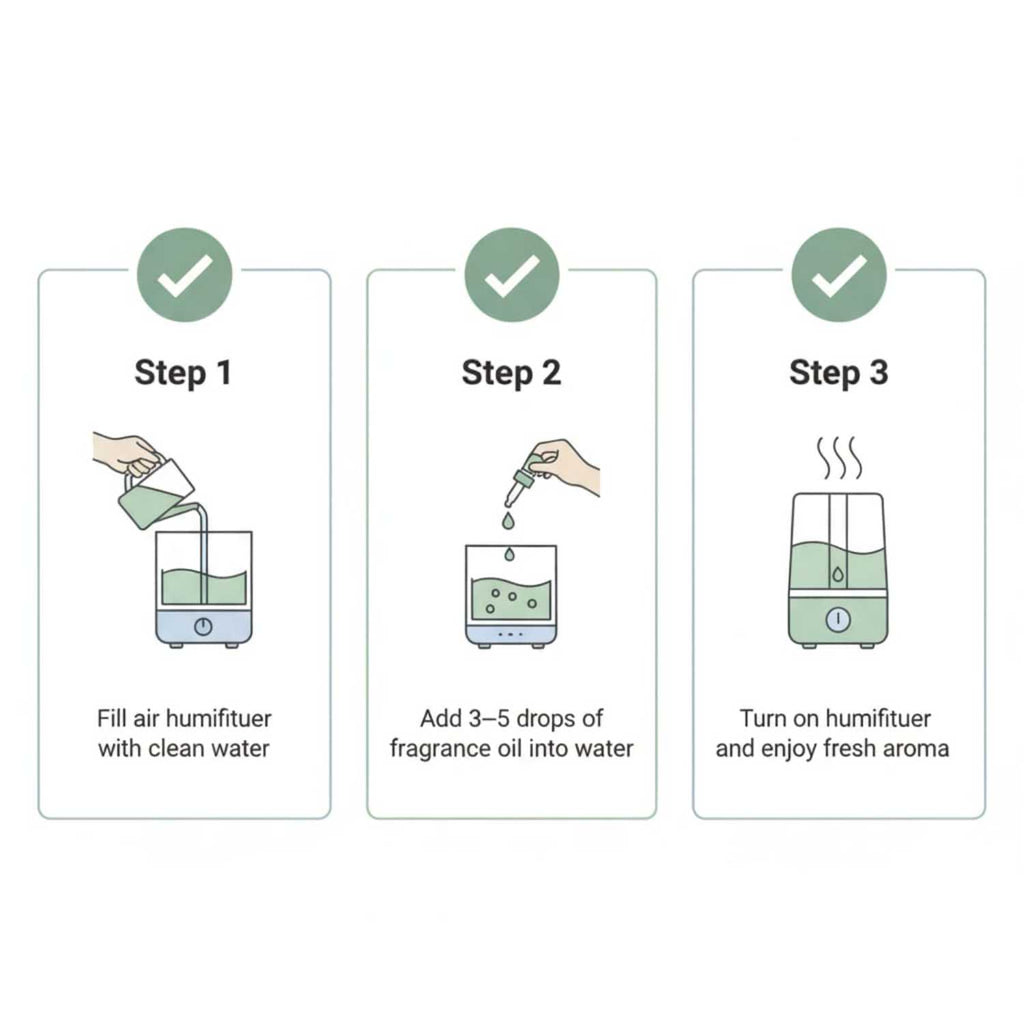 Step 1

Fill air humifituer with clean water

Step 2

Add 3–5 drops of fragrance oil into water

Step 3

Turn on humifituer and enjoy fresh aroma